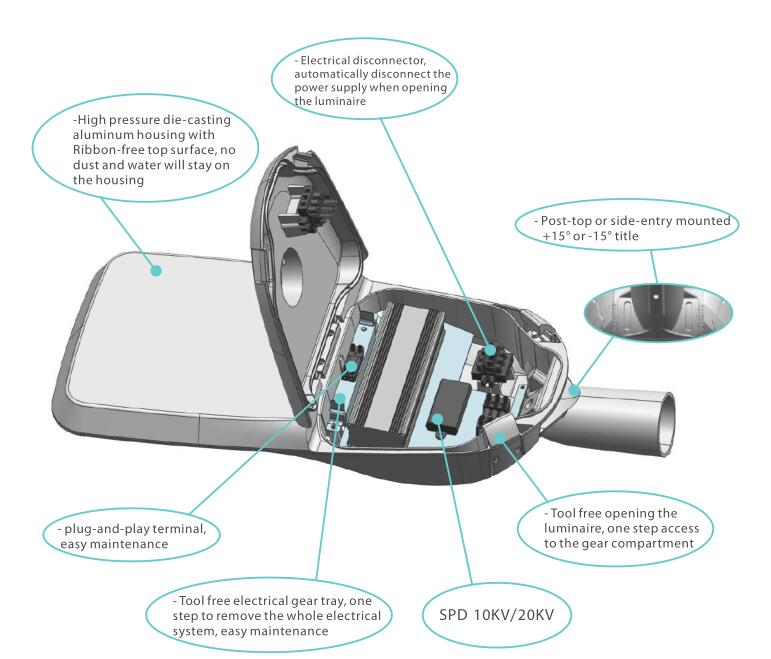 - Electrical disconnector, automatically disconnect the power supply when opening the luminaire

-High pressure die-casting aluminum housing with Ribbon-free top surface, no dust and water will stay on the housing

- Post-top or side-entry mounted +15° or -15° title

- plug-and-play terminal, easy maintenance

- Tool free opening the luminaire, one step access to the gear compartment

- Tool free electrical gear tray, one step to remove the whole electrical system, easy maintenance

SPD 10KV/20KV